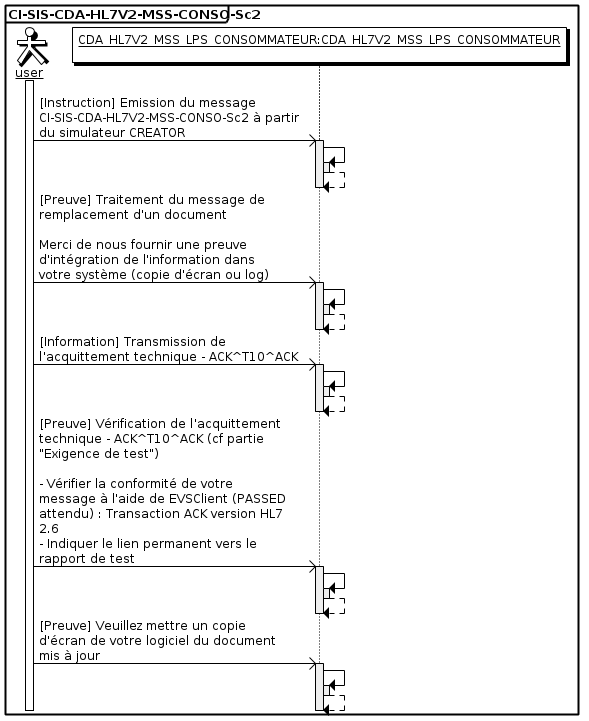 CI-SIS-CDA-HL7V2-MSS-CONSO-Sc2

user

CDA_HL7V2_MSS_LPS_CONSOMMATEUR:CDA_HL7V2_MSS_LPS_CONSOMMATEUR

[Instruction] Emission du message CI-SIS-CDA-HL7V2-MSS-CONSO-Sc2 à partir du simulateur CREATOR

[Preuve] Traitement du message de remplacement d'un document

Merci de nous fournir une preuve d'intégration de l'information dans votre système (copie d'écran ou log)

[Information] Transmission de l'acquittement technique - ACK^T10^ACK

[Preuve] Vérification de l'acquittement technique - ACK^T10^ACK (cf partie "Exigence de test")

- Vérifier la conformité de votre message à l'aide de EVSClient (PASSED attendu) : Transaction ACK version HL7 2.6
- Indiquer le lien permanent vers le rapport de test

[Preuve] Veuillez mettre un copie d'écran de votre logiciel du document mis à jour